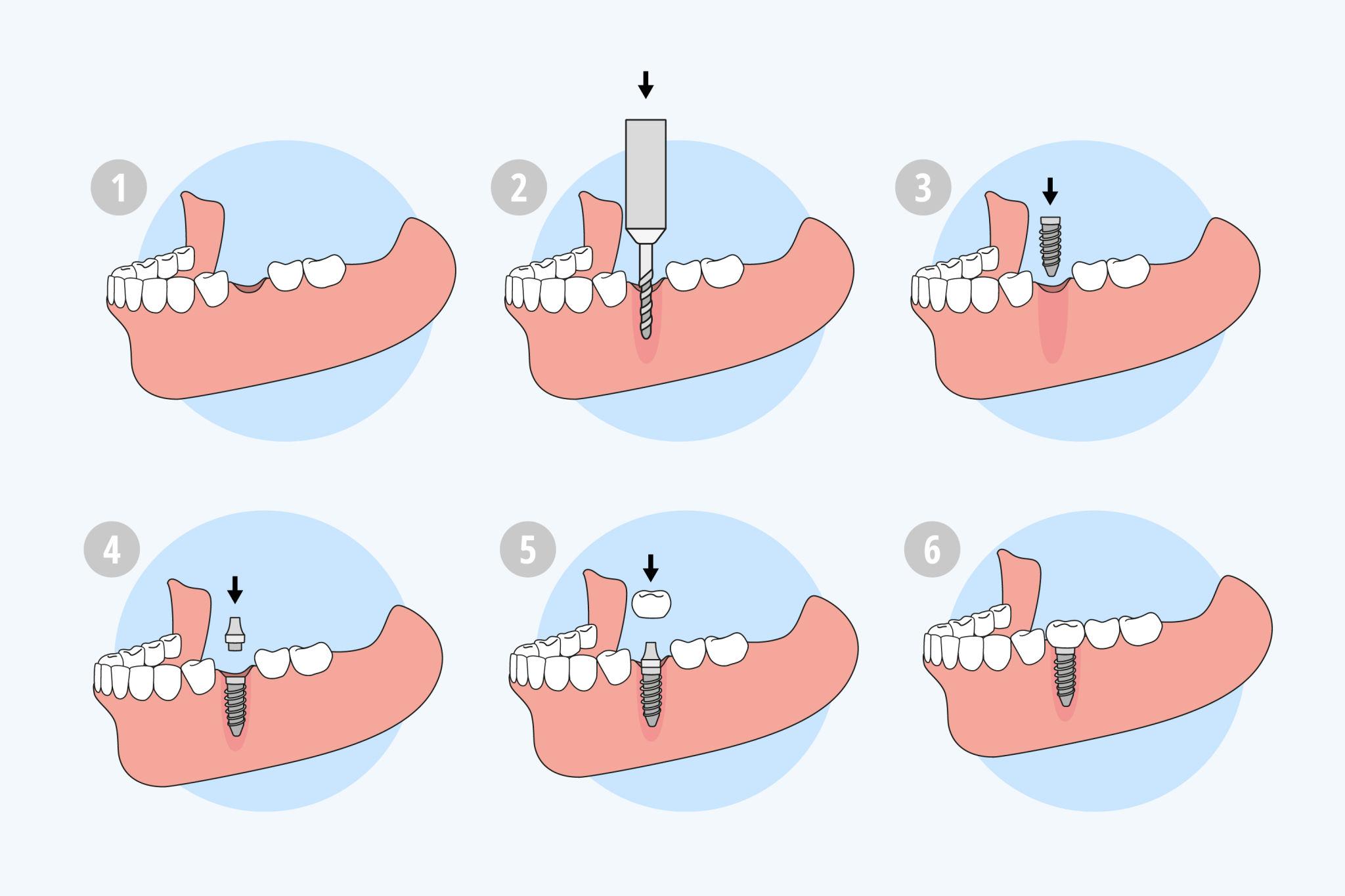 1

2

3

4

5

6